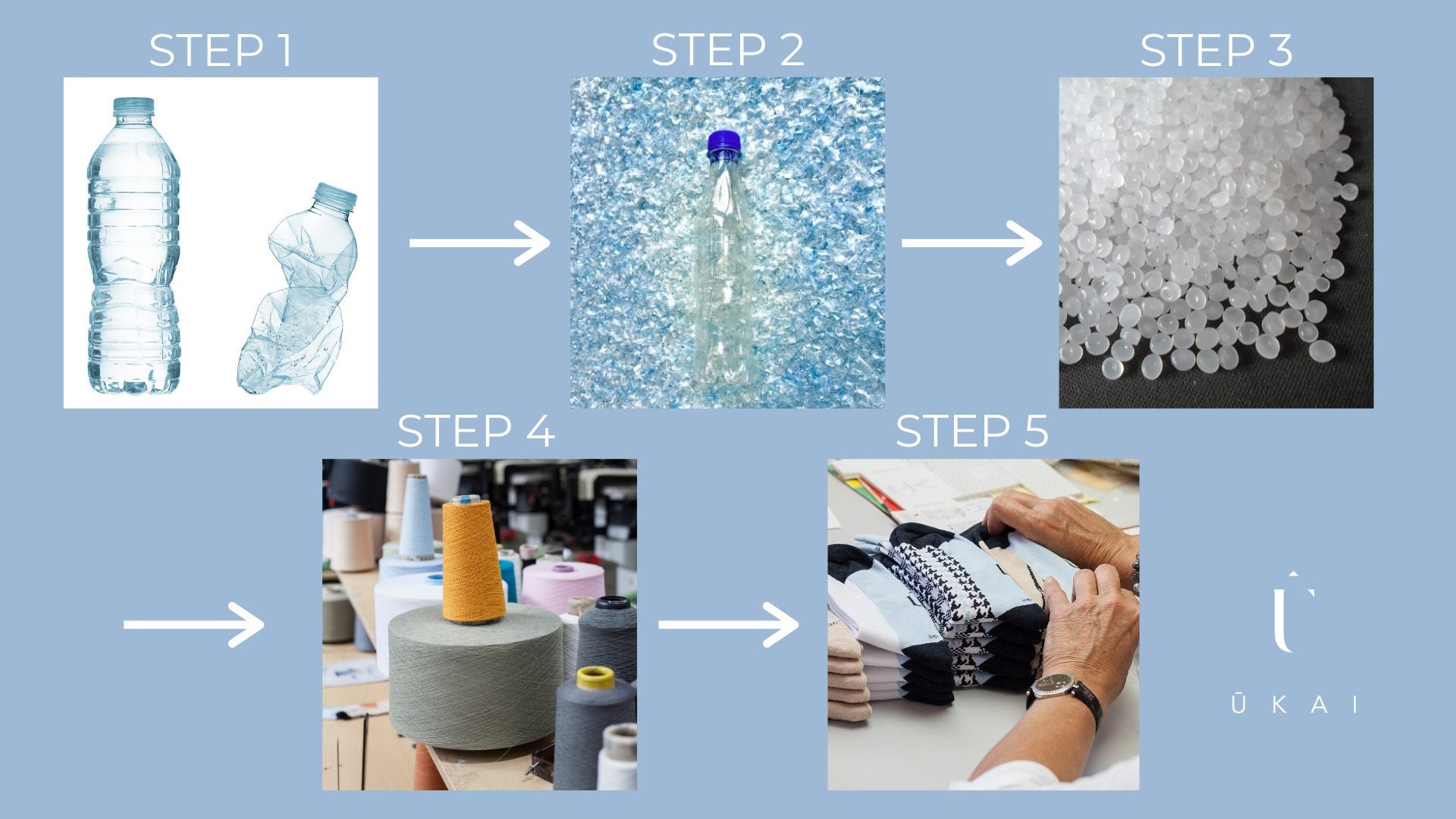 STEP 1

STEP 2

STEP 3

STEP 4

STEP 5

Ū

ŪKAI